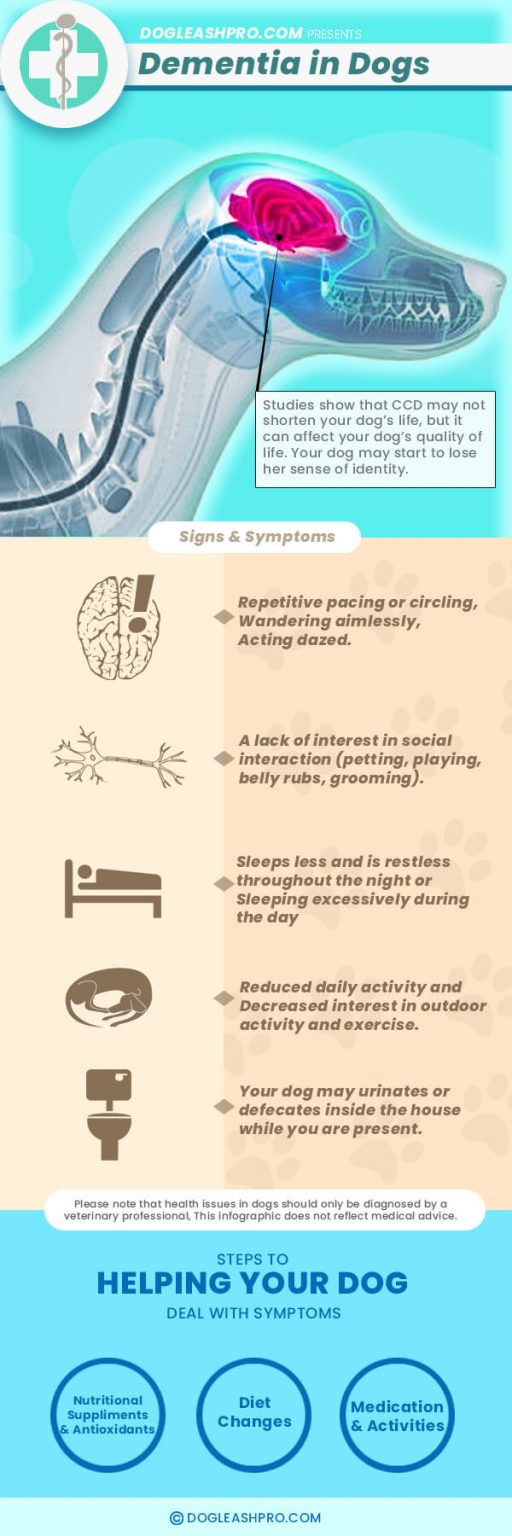 DOGLEASHPRO.COM PRESENTS
Dementia in Dogs

Studies show that CCD may not shorten your dog's life, but it can affect your dog's quality of life. Your dog may start to lose her sense of identity.

Signs & Symptoms

Repetitive pacing or circling, Wandering aimlessly, Acting dazed.

A lack of interest in social interaction (petting, playing, belly rubs, grooming).

Sleeps less and is restless throughout the night or Sleeping excessively during the day

Reduced daily activity and Decreased interest in outdoor activity and exercise.

Your dog may urinates or defecates inside the house while you are present.

Please note that health issues in dogs should only be diagnosed by a veterinary professional, This infographic does not reflect medical advice.

STEPS TO
HELPING YOUR DOG
DEAL WITH SYMPTOMS

Nutritional Suppliments & Antioxidants

Diet Changes

Medication & Activities

© DOGLEASHPRO.COM